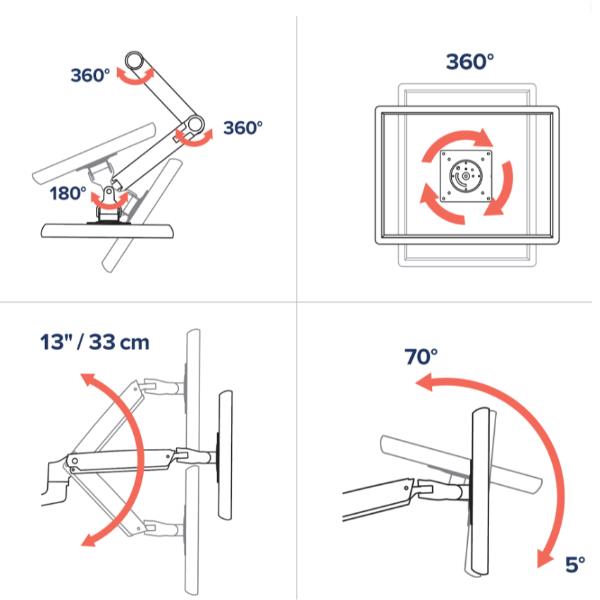 360°

360°

180°

360°

13" / 33 cm

70°

5°