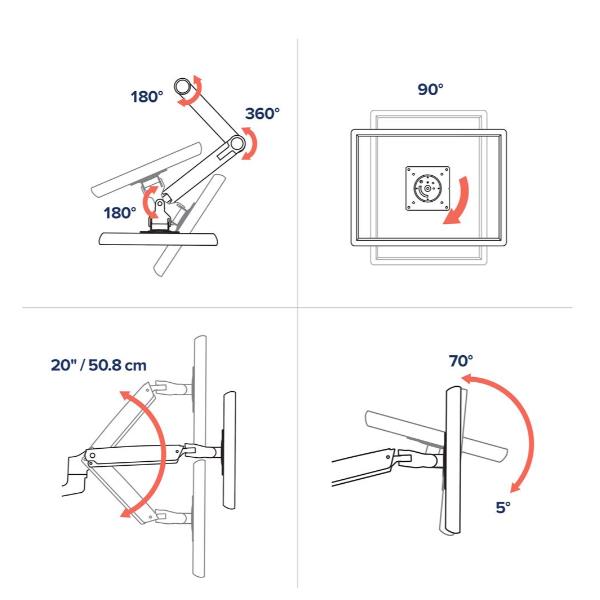 180°
360°
180°
90°
20" / 50.8 cm
70°
5°