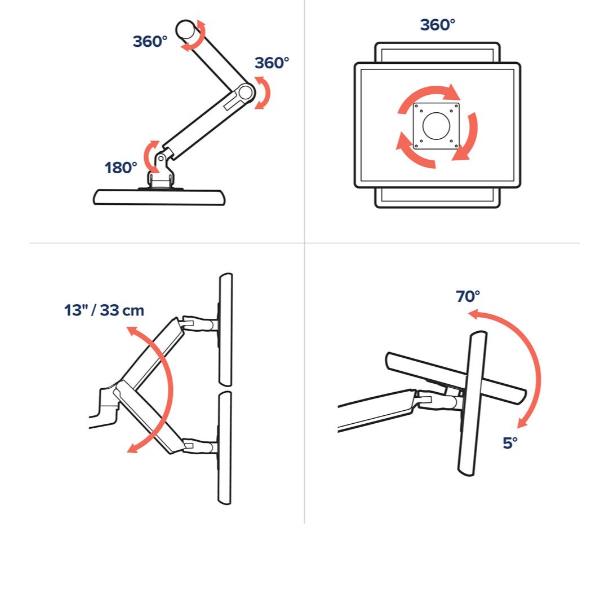 360°
360°
180°
360°
13" / 33 cm
70°
5°