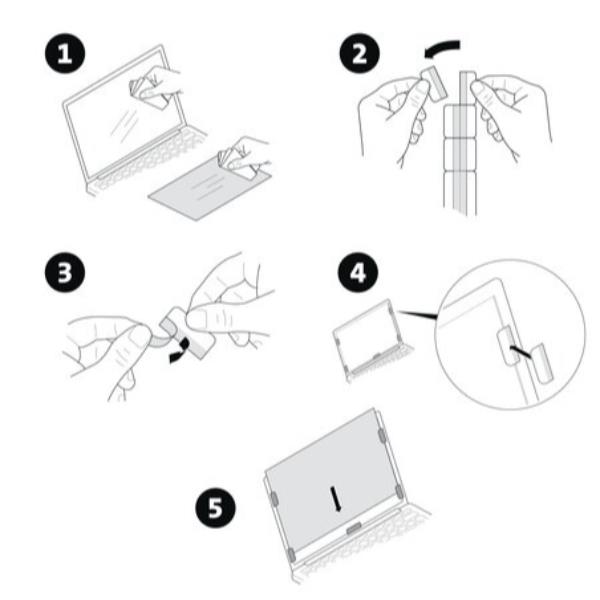 1

2

3

4

5