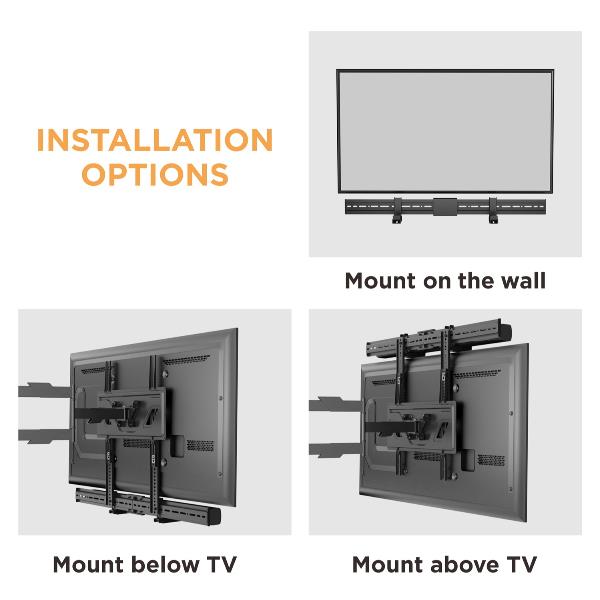 INSTALLATION OPTIONS

Mount on the wall

Mount below TV

Mount above TV