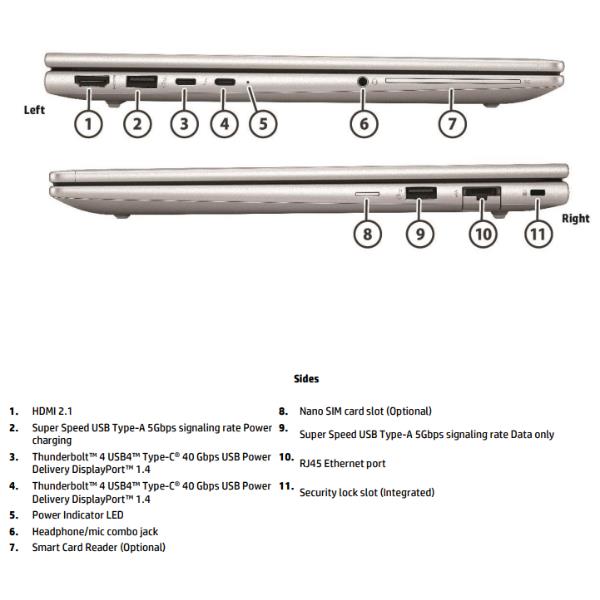 Left

1 2 3 4 5 6 7

8 9 10 11

Right

Sides

1. HDMI 2.1
2. Super Speed USB Type-A 5Gbps signaling rate Power charging
3. Thunderbolt™ 4 USB4™ Type-C® 40 Gbps USB Power Delivery DisplayPort™ 1.4
4. Thunderbolt™ 4 USB4™ Type-C® 40 Gbps USB Power Delivery DisplayPort™ 1.4
5. Power Indicator LED
6. Headphone/mic combo jack
7. Smart Card Reader (Optional)

8. Nano SIM card slot (Optional)
9. Super Speed USB Type-A 5Gbps signaling rate Data only
10. RJ45 Ethernet port
11. Security lock slot (Integrated)