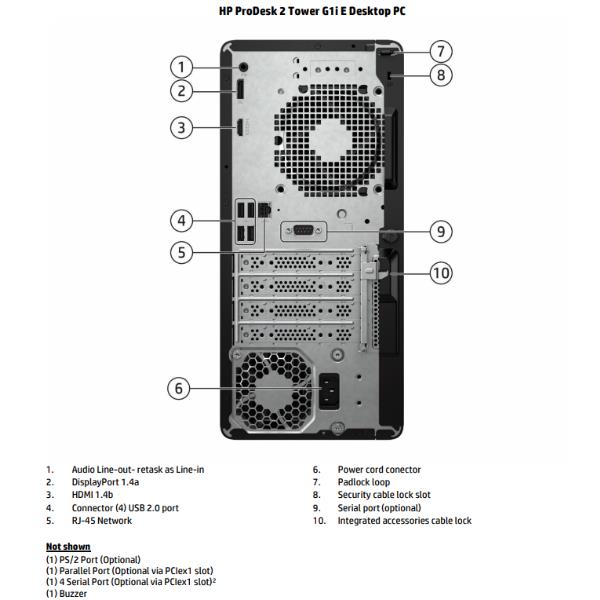 HP ProDesk 2 Tower G1i E Desktop PC

1
2
3
4
5
6
7
8
9
10

1. Audio Line-out- retask as Line-in
2. DisplayPort 1.4a
3. HDMI 1.4b
4. Connector (4) USB 2.0 port
5. RJ-45 Network

6. Power cord conector
7. Padlock loop
8. Security cable lock slot
9. Serial port (optional)
10. Integrated accessories cable lock

Not shown
(1) PS/2 Port (Optional)
(1) Parallel Port (Optional via PCIex1 slot)
(1) 4 Serial Port (Optional via PCIex1 slot)$^2$
(1) Buzzer