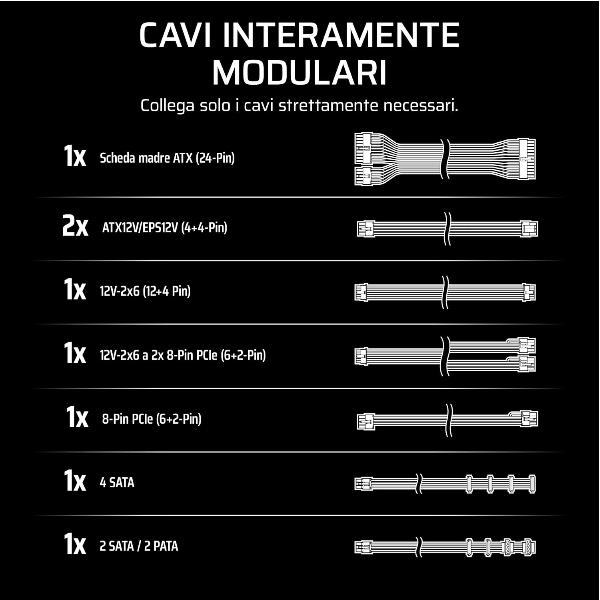 CAVI INTERAMENTE MODULARI

Collega solo i cavi strettamente necessari.

1x Scheda madre ATX (24-Pin)

2x ATX12V/EPS12V (4+4-Pin)

1x 12V-2x6 (12+4 Pin)

1x 12V-2x6 a 2x 8-Pin PCIe (6+2-Pin)

1x 8-Pin PCIe (6+2-Pin)

1x 4 SATA

1x 2 SATA / 2 PATA