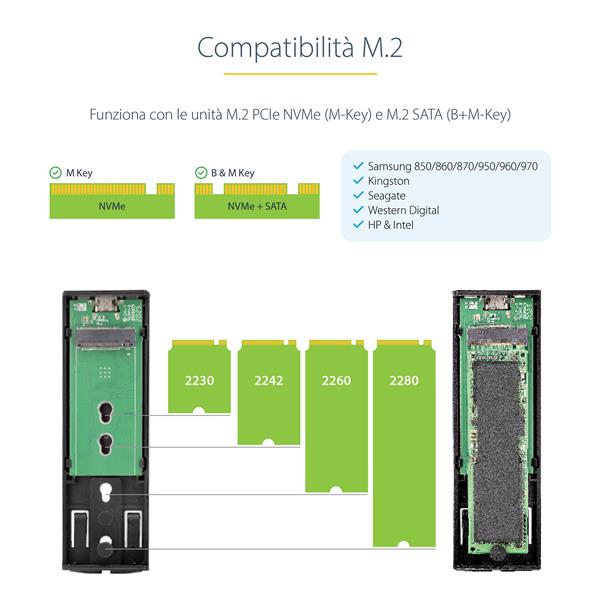 Compatibilità M.2

Funziona con le unità M.2 PCIe NVMe (M-Key) e M.2 SATA (B+M-Key)

M Key
NVMe

B & M Key
NVMe + SATA

Samsung 850/860/870/950/960/970
Kingston
Seagate
Western Digital
HP & Intel

2230
2242
2260
2280