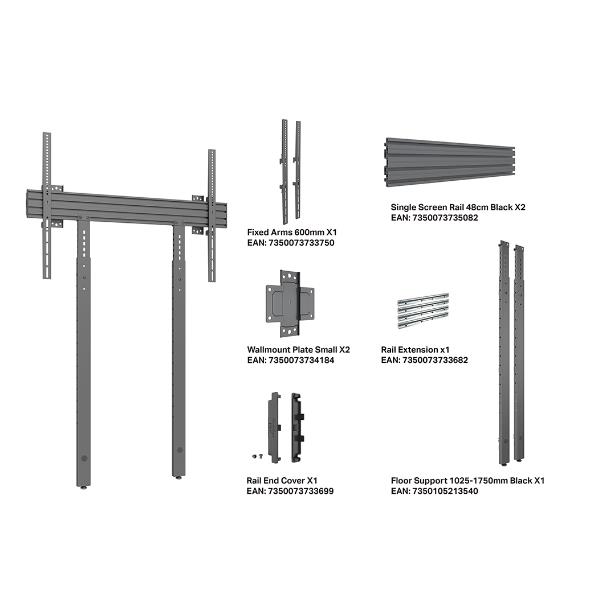 Fixed Arms 600mm X1
EAN: 7350073733750

Single Screen Rail 48cm Black X2
EAN: 7350073735082

Wallmount Plate Small X2
EAN: 7350073734184

Rail Extension x1
EAN: 7350073733682

Rail End Cover X1
EAN: 7350073733699

Floor Support 1025-1750mm Black X1
EAN: 7350105213540