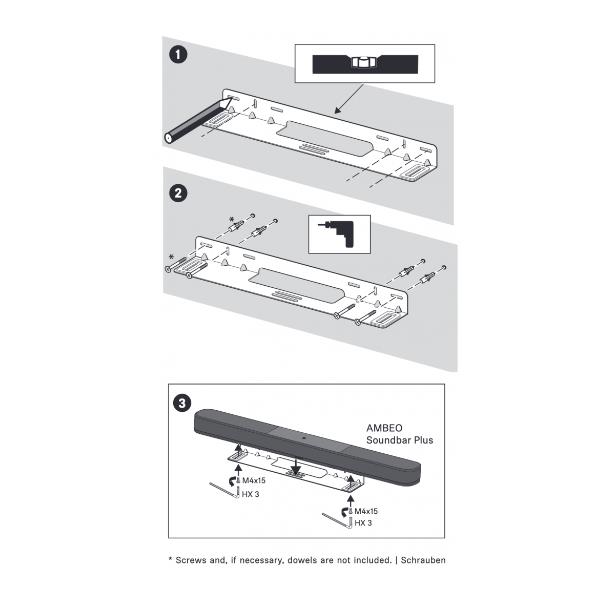 1

2

*

*

3

AMBEO Soundbar Plus

M4x15
HX 3

M4x15
HX 3

* Screws and, if necessary, dowels are not included. | Schrauben