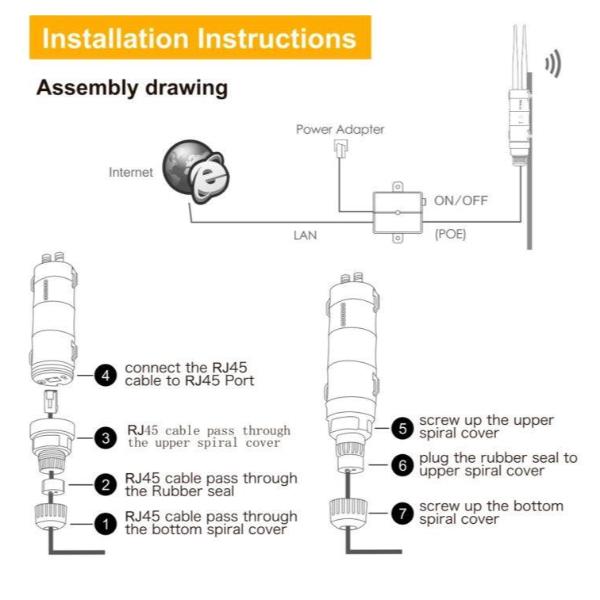 Installation Instructions

Assembly drawing

Power Adapter

Internet

ON/OFF

LAN

(POE)

4 connect the RJ45 cable to RJ45 Port

3 RJ45 cable pass through the upper spiral cover

2 RJ45 cable pass through the Rubber seal

1 RJ45 cable pass through the bottom spiral cover

5 screw up the upper spiral cover

6 plug the rubber seal to upper spiral cover

7 screw up the bottom spiral cover