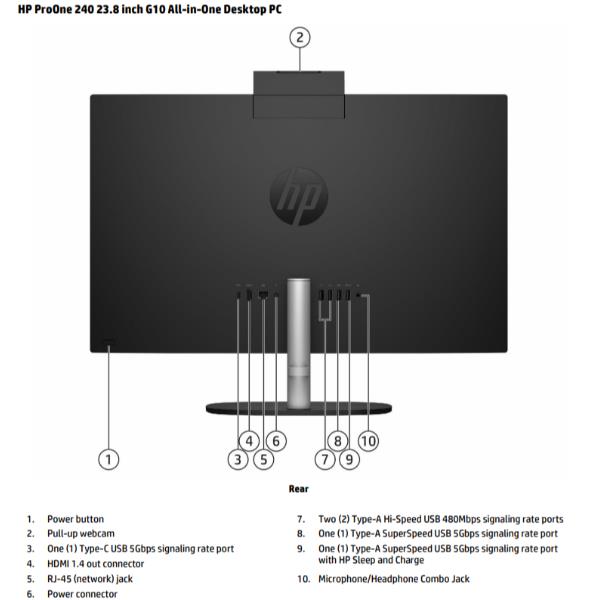 HP ProOne 240 23.8 inch G10 All-in-One Desktop PC

2

hp

1

3 4 5 6

7 8 9 10

Rear

1. Power button
2. Pull-up webcam
3. One (1) Type-C USB 5Gbps signaling rate port
4. HDMI 1.4 out connector
5. RJ-45 (network) jack
6. Power connector

7. Two (2) Type-A Hi-Speed USB 480Mbps signaling rate ports
8. One (1) Type-A SuperSpeed USB 5Gbps signaling rate port
9. One (1) Type-A SuperSpeed USB 5Gbps signaling rate port with HP Sleep and Charge
10. Microphone/Headphone Combo Jack