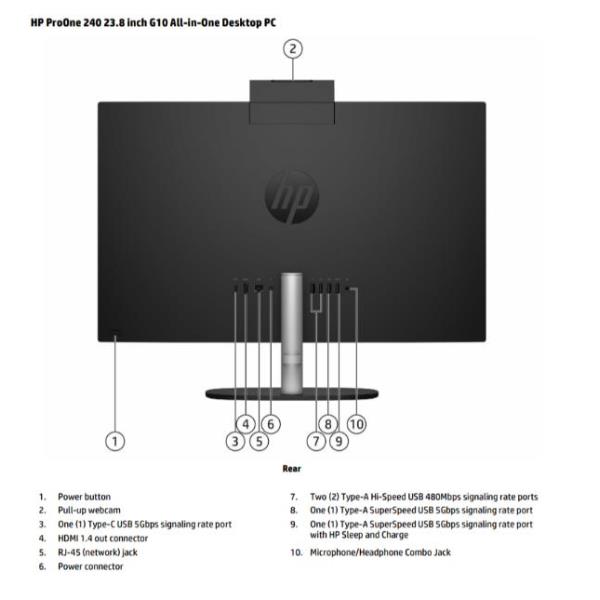 HP ProOne 240 23.8 inch G10 All-in-One Desktop PC

2

hp

4 6 8 10

1 3 5 7 9

Rear

1. Power button
2. Pull-up webcam
3. One (1) Type-C USB 5Gbps signaling rate port
4. HDMI 1.4 out connector
5. RJ-45 (network) jack
6. Power connector

7. Two (2) Type-A Hi-Speed USB 480Mbps signaling rate ports
8. One (1) Type-A SuperSpeed USB 5Gbps signaling rate port
9. One (1) Type-A SuperSpeed USB 5Gbps signaling rate port with HP Sleep and Charge
10. Microphone/Headphone Combo Jack